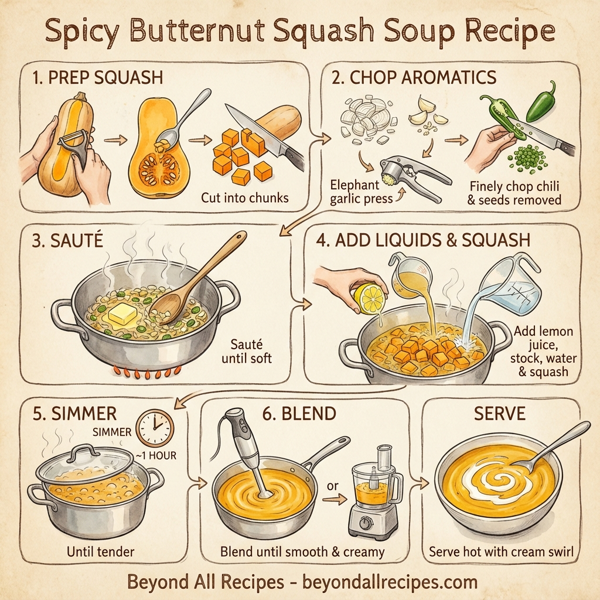 Spicy Butternut Squash Soup Recipe

1. PREP SQUASH

Cut into chunks

2. CHOP AROMATICS

Elephant garlic press

Finely chop chili & seeds removed

3. SAUTÉ

Sauté until soft

4. ADD LIQUIDS & SQUASH

Add lemon juice, stock, water & squash

5. SIMMER

SIMMER ~1 HOUR

Until tender

6. BLEND

or

Blend until smooth & creamy

SERVE

Serve hot with cream swirl

Beyond All Recipes - beyondallrecipes.com