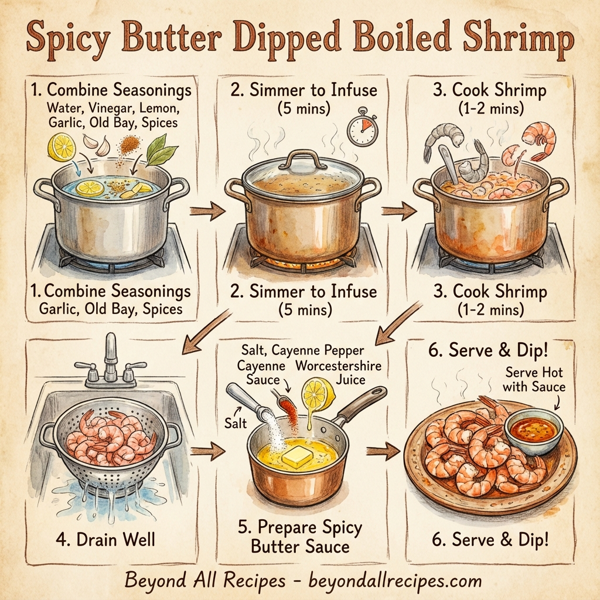 Spicy Butter Dipped Boiled Shrimp

1. Combine Seasonings
Water, Vinegar, Lemon, Garlic, Old Bay, Spices

1. Combine Seasonings
Garlic, Old Bay, Spices

2. Simmer to Infuse
(5 mins)

2. Simmer to Infuse
(5 mins)

3. Cook Shrimp
(1-2 mins)

3. Cook Shrimp
(1-2 mins)

4. Drain Well

Salt, Cayenne Pepper
Cayenne Sauce
Worcestershire Juice
Salt

5. Prepare Spicy Butter Sauce

6. Serve & Dip!
Serve Hot with Sauce

6. Serve & Dip!

Beyond All Recipes - beyondallrecipes.com