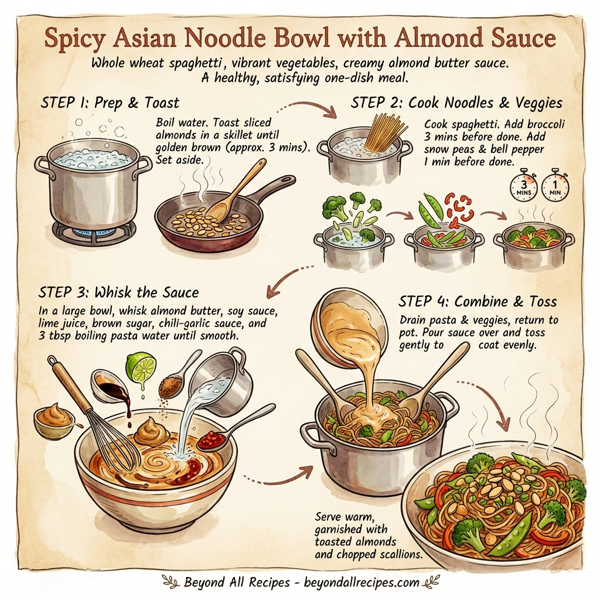 Spicy Asian Noodle Bowl with Almond Sauce

Whole wheat spaghetti, vibrant vegetables, creamy almond butter sauce. A healthy, satisfying one-dish meal.

STEP 1: Prep & Toast

Boil water. Toast sliced almonds in a skillet until golden brown (approx. 3 mins). Set aside.

STEP 2: Cook Noodles & Veggies

Cook spaghetti. Add broccoli 3 mins before done. Add snow peas & bell pepper 1 min before done.

3 MINS

1 MIN

STEP 3: Whisk the Sauce

In a large bowl, whisk almond butter, soy sauce, lime juice, brown sugar, chili-garlic sauce, and 3 tbsp boiling pasta water until smooth.

STEP 4: Combine & Toss

Drain pasta & veggies, return to pot. Pour sauce over and toss gently to coat evenly.

Serve warm, garnished with toasted almonds and chopped scallions.

Beyond All Recipes - beyondallrecipes.com