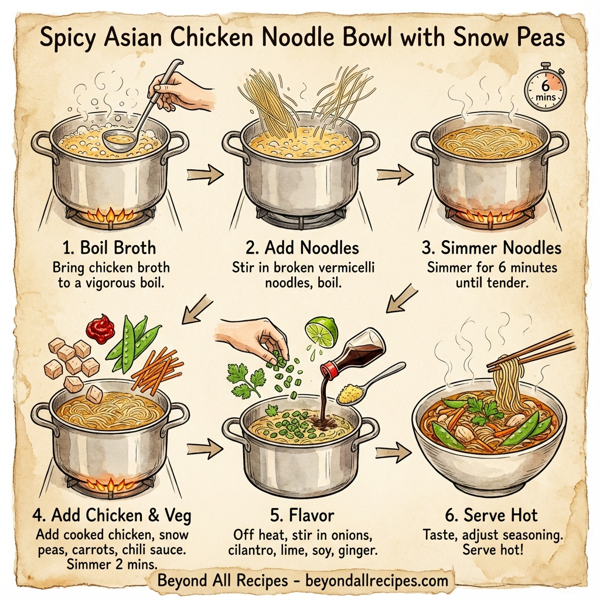 Spicy Asian Chicken Noodle Bowl with Snow Peas

6 mins

1. Boil Broth
Bring chicken broth to a vigorous boil.

2. Add Noodles
Stir in broken vermicelli noodles, boil.

3. Simmer Noodles
Simmer for 6 minutes until tender.

4. Add Chicken & Veg
Add cooked chicken, snow peas, carrots, chili sauce. Simmer 2 mins.

5. Flavor
Off heat, stir in onions, cilantro, lime, soy, ginger.

6. Serve Hot
Taste, adjust seasoning. Serve hot!

Beyond All Recipes - beyondallrecipes.com