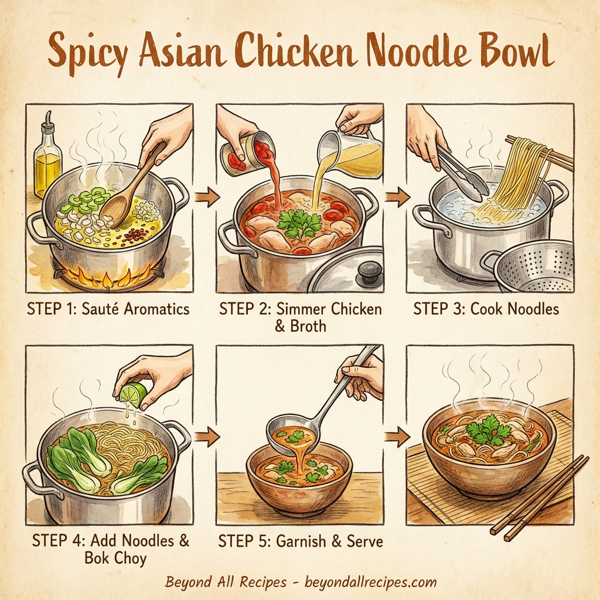 Spicy Asian Chicken Noodle Bowl

STEP 1: Sauté Aromatics

STEP 2: Simmer Chicken & Broth

STEP 3: Cook Noodles

STEP 4: Add Noodles & Bok Choy

STEP 5: Garnish & Serve

Beyond All Recipes - beyondallrecipes.com