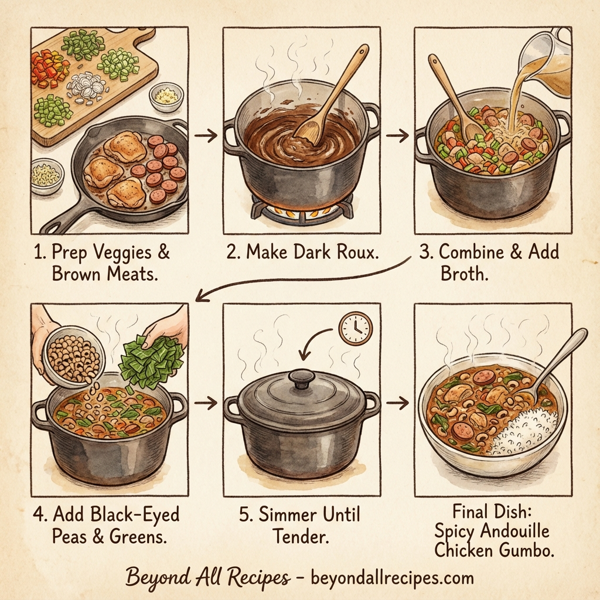 1. Prep Veggies & Brown Meats.

2. Make Dark Roux.

3. Combine & Add Broth.

4. Add Black-Eyed Peas & Greens.

5. Simmer Until Tender.

Final Dish: Spicy Andouille Chicken Gumbo.

Beyond All Recipes - beyondallrecipes.com