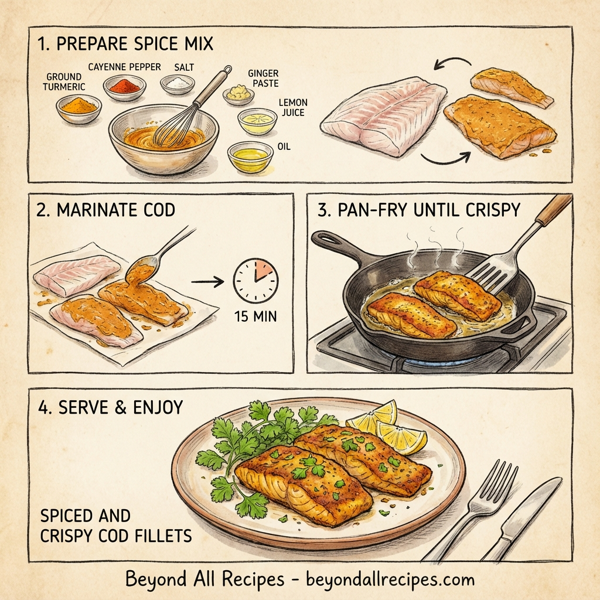 1. PREPARE SPICE MIX

GROUND TURMERIC

CAYENNE PEPPER

SALT

GINGER PASTE

LEMON JUICE

OIL

2. MARINATE COD

15 MIN

3. PAN-FRY UNTIL CRISPY

4. SERVE & ENJOY

SPICED AND CRISPY COD FILLETS

Beyond All Recipes - beyondallrecipes.com