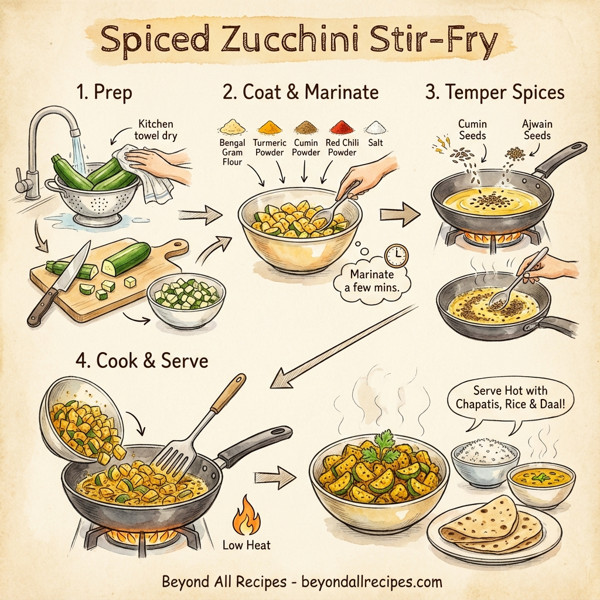 Spiced Zucchini Stir-Fry

1. Prep

Kitchen towel dry

2. Coat & Marinate

Bengal Gram Flour

Turmeric Powder

Cumin Powder

Red Chili Powder

Salt

Marinate a few mins.

3. Temper Spices

Cumin Seeds

Ajwain Seeds

4. Cook & Serve

Low Heat

Serve Hot with Chapatis, Rice & Daal!

Beyond All Recipes - beyondallrecipes.com