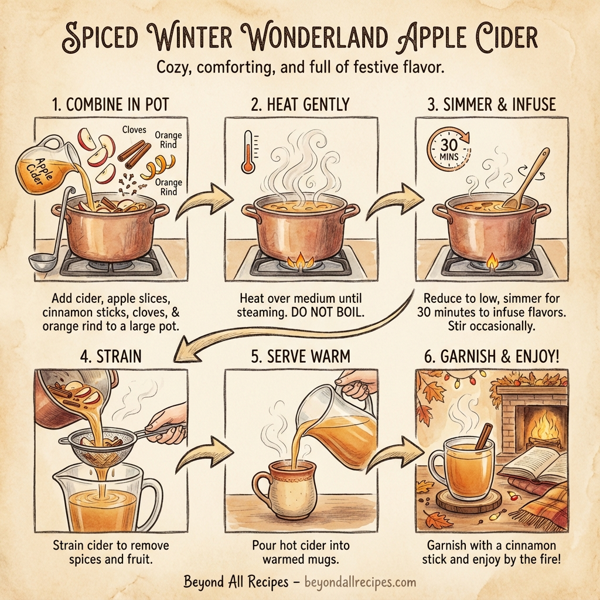 SPICED WINTER WONDERLAND APPLE CIDER

Cozy, comforting, and full of festive flavor.

1. COMBINE IN POT

Apple Cider

Cloves

Orange Rind

Orange Rind

Add cider, apple slices, cinnamon sticks, cloves, & orange rind to a large pot.

2. HEAT GENTLY

Heat over medium until steaming. DO NOT BOIL.

3. SIMMER & INFUSE

30 MINS

Reduce to low, simmer for 30 minutes to infuse flavors. Stir occasionally.

4. STRAIN

Strain cider to remove spices and fruit.

5. SERVE WARM

Pour hot cider into warmed mugs.

6. GARNISH & ENJOY!

Garnish with a cinnamon stick and enjoy by the fire!

Beyond All Recipes – beyondallrecipes.com