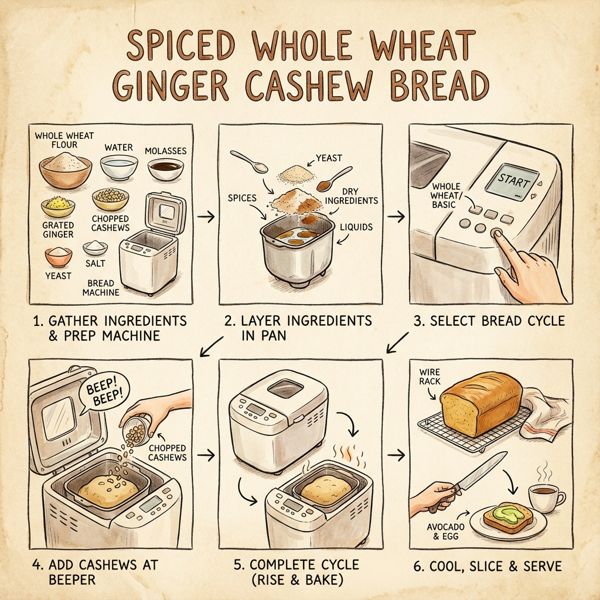 SPICED WHOLE WHEAT GINGER CASHEW BREAD

WHOLE WHEAT FLOUR
WATER
MOLASSES
GRATED GINGER
CHOPPED CASHEWS
YEAST
SALT
BREAD MACHINE

1. GATHER INGREDIENTS & PREP MACHINE

YEAST
SPICES
DRY INGREDIENTS
LIQUIDS

2. LAYER INGREDIENTS IN PAN

WHOLE WHEAT/ BASIC
START

3. SELECT BREAD CYCLE

BEEP! BEEP!
CHOPPED CASHEWS

4. ADD CASHEWS AT BEEPER

5. COMPLETE CYCLE (RISE & BAKE)

WIRE RACK
AVOCADO & EGG

6. COOL, SLICE & SERVE