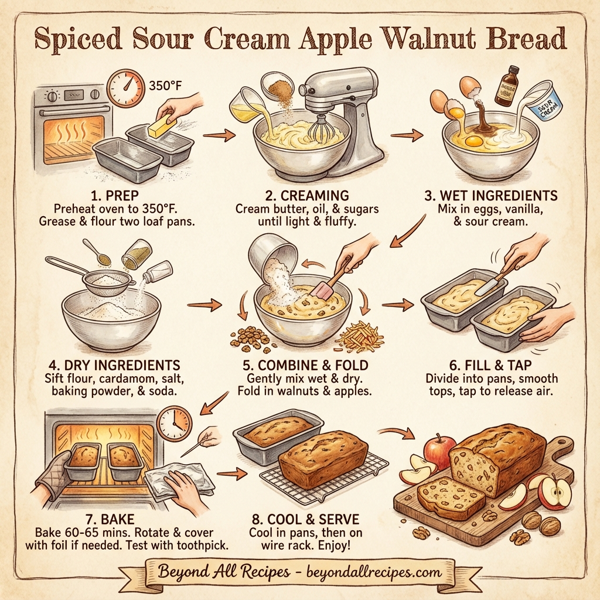 Spiced Sour Cream Apple Walnut Bread

350°F

SOUR CREAM

1. PREP
Preheat oven to 350°F. Grease & flour two loaf pans.

2. CREAMING
Cream butter, oil, & sugars until light & fluffy.

3. WET INGREDIENTS
Mix in eggs, vanilla, & sour cream.

4. DRY INGREDIENTS
Sift flour, cardamom, salt, baking powder, & soda.

5. COMBINE & FOLD
Gently mix wet & dry. Fold in walnuts & apples.

6. FILL & TAP
Divide into pans, smooth tops, tap to release air.

7. BAKE
Bake 60-65 mins. Rotate & cover with foil if needed. Test with toothpick.

8. COOL & SERVE
Cool in pans, then on wire rack. Enjoy!

Beyond All Recipes - beyondallrecipes.com