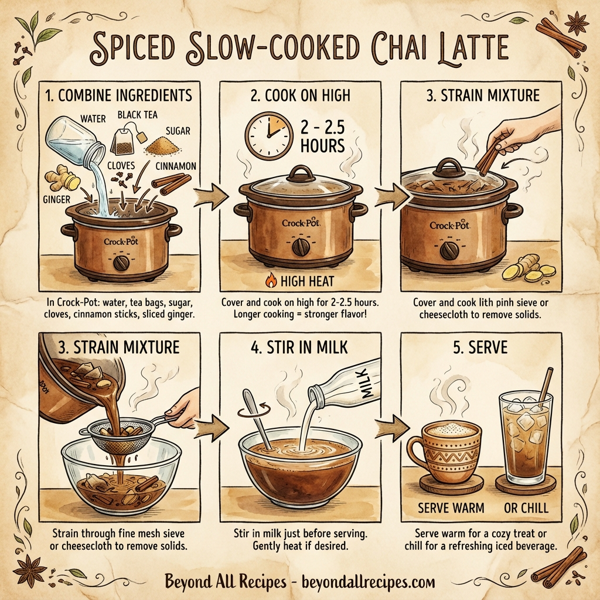 SPICED SLOW-COOKED CHAI LATTE

1. COMBINE INGREDIENTS

WATER
BLACK TEA
SUGAR
CLOVES
CINNAMON
GINGER

Crock-Pot

In Crock-Pot: water, tea bags, sugar, cloves, cinnamon sticks, sliced ginger.

2. COOK ON HIGH

2 - 2.5 HOURS

Crock-Pot

HIGH HEAT

Cover and cook on high for 2-2.5 hours. Longer cooking = stronger flavor!

3. STRAIN MIXTURE

Crock-Pot

Cover and cook lith pinh sieve or cheesecloth to remove solids.

3. STRAIN MIXTURE

Strain through fine mesh sieve or cheesecloth to remove solids.

4. STIR IN MILK

MILK

Stir in milk just before serving. Gently heat if desired.

5. SERVE

SERVE WARM
OR CHILL

Serve warm for a cozy treat or chill for a refreshing iced beverage.

Beyond All Recipes - beyondallrecipes.com