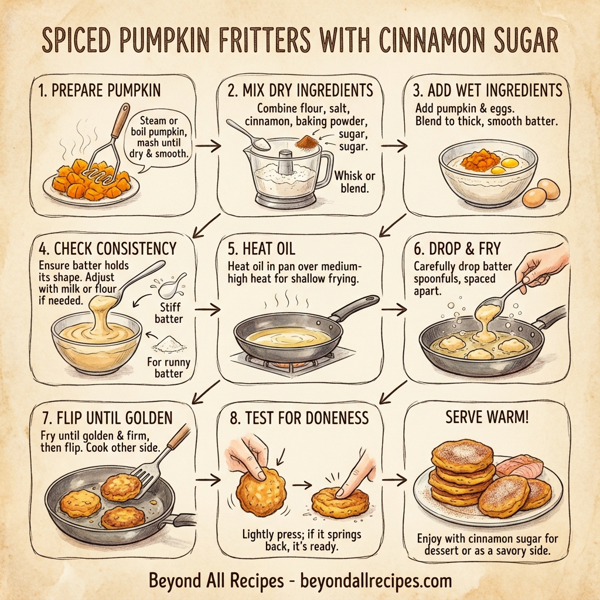 SPICED PUMPKIN FRITTERS WITH CINNAMON SUGAR

1. PREPARE PUMPKIN

Steam or boil pumpkin, mash until dry & smooth.

2. MIX DRY INGREDIENTS

Combine flour, salt, cinnamon, baking powder, sugar, sugar.

Whisk or blend.

3. ADD WET INGREDIENTS

Add pumpkin & eggs. Blend to thick, smooth batter.

4. CHECK CONSISTENCY

Ensure batter holds its shape. Adjust with milk or flour if needed.

Stiff batter

For runny batter

5. HEAT OIL

Heat oil in pan over medium-high heat for shallow frying.

6. DROP & FRY

Carefully drop batter spoonfuls, spaced apart.

7. FLIP UNTIL GOLDEN

Fry until golden & firm, then flip. Cook other side.

8. TEST FOR DONENESS

Lightly press; if it springs back, it's ready.

SERVE WARM!

Enjoy with cinnamon sugar for dessert or as a savory side.

Beyond All Recipes - beyondallrecipes.com