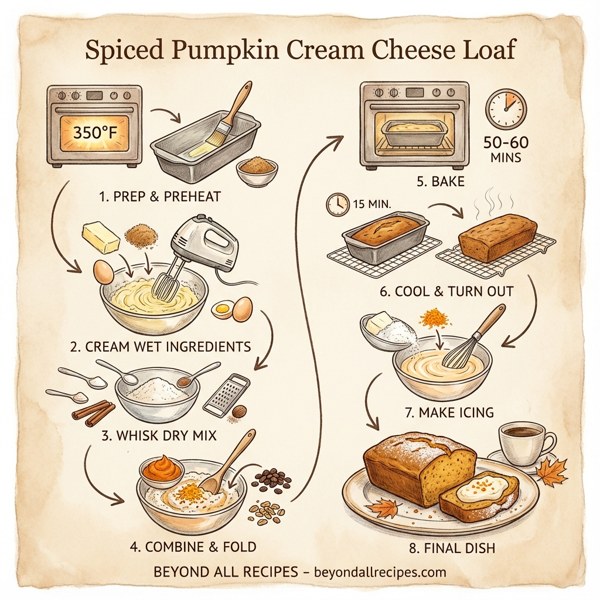 Spiced Pumpkin Cream Cheese Loaf

350°F

1. PREP & PREHEAT

2. CREAM WET INGREDIENTS

3. WHISK DRY MIX

4. COMBINE & FOLD

50-60 MINS

5. BAKE

15 MIN.

6. COOL & TURN OUT

7. MAKE ICING

8. FINAL DISH

BEYOND ALL RECIPES – beyondallrecipes.com