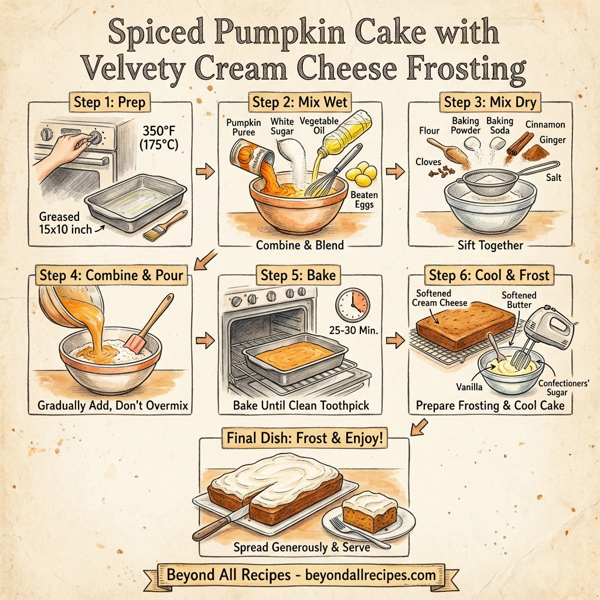 Spiced Pumpkin Cake with Velvety Cream Cheese Frosting

Step 1: Prep

350°F (175°C)

Greased 15x10 inch

Step 2: Mix Wet

Pumpkin Puree

White Sugar

Vegetable Oil

Beaten Eggs

Combine & Blend

Step 3: Mix Dry

Flour

Baking Powder

Baking Soda

Cinnamon

Ginger

Cloves

Salt

Sift Together

Step 4: Combine & Pour

Gradually Add, Don't Overmix

Step 5: Bake

25-30 Min.

Bake Until Clean Toothpick

Step 6: Cool & Frost

Softened Cream Cheese

Softened Butter

Vanilla

Confectioners' Sugar

Prepare Frosting & Cool Cake

Final Dish: Frost & Enjoy!

Spread Generously & Serve

Beyond All Recipes - beyondallrecipes.com