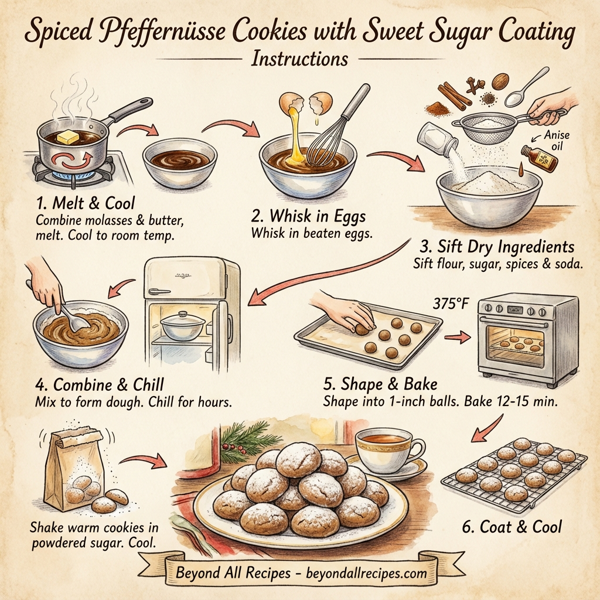 Spiced Pfeffernüsse Cookies with Sweet Sugar Coating

Instructions

1. Melt & Cool
Combine molasses & butter, melt. Cool to room temp.

2. Whisk in Eggs
Whisk in beaten eggs.

Anise oil

3. Sift Dry Ingredients
Sift flour, sugar, spices & soda.

4. Combine & Chill
Mix to form dough. Chill for hours.

375°F

5. Shape & Bake
Shape into 1-inch balls. Bake 12-15 min.

Shake warm cookies in powdered sugar. Cool.

6. Coat & Cool

Beyond All Recipes - beyondallrecipes.com