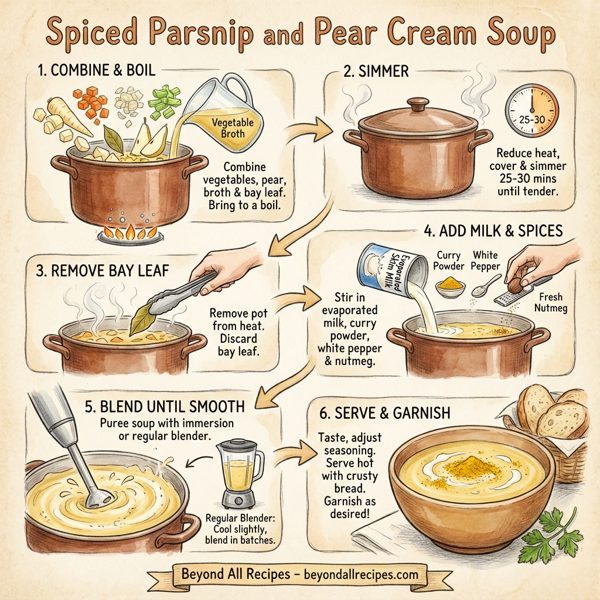 Spiced Parsnip and Pear Cream Soup

1. COMBINE & BOIL

Vegetable Broth

Combine vegetables, pear, broth & bay leaf. Bring to a boil.

2. SIMMER

25-30

Reduce heat, cover & simmer 25-30 mins until tender.

3. REMOVE BAY LEAF

Remove pot from heat. Discard bay leaf.

4. ADD MILK & SPICES

Evaporated Skim Milk

Curry Powder

White Pepper

Fresh Nutmeg

Stir in evaporated milk, curry powder, white pepper & nutmeg.

5. BLEND UNTIL SMOOTH

Puree soup with immersion or regular blender.

Regular Blender: Cool slightly, blend in batches.

6. SERVE & GARNISH

Taste, adjust seasoning. Serve hot with crusty bread. Garnish as desired!

Beyond All Recipes – beyondallrecipes.com