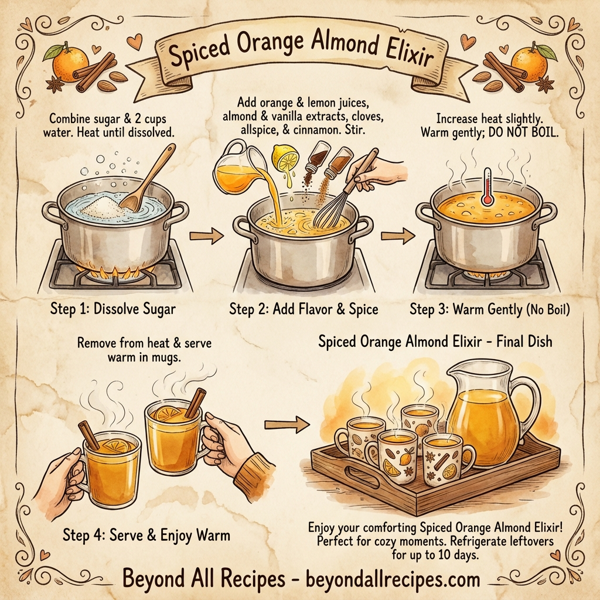 Spiced Orange Almond Elixir

Combine sugar & 2 cups water. Heat until dissolved.

Step 1: Dissolve Sugar

Add orange & lemon juices, almond & vanilla extracts, cloves, allspice, & cinnamon. Stir.

Step 2: Add Flavor & Spice

Increase heat slightly. Warm gently; DO NOT BOIL.

Step 3: Warm Gently (No Boil)

Remove from heat & serve warm in mugs.

Step 4: Serve & Enjoy Warm

Spiced Orange Almond Elixir - Final Dish

Enjoy your comforting Spiced Orange Almond Elixir! Perfect for cozy moments. Refrigerate leftovers for up to 10 days.

Beyond All Recipes - beyondallrecipes.com