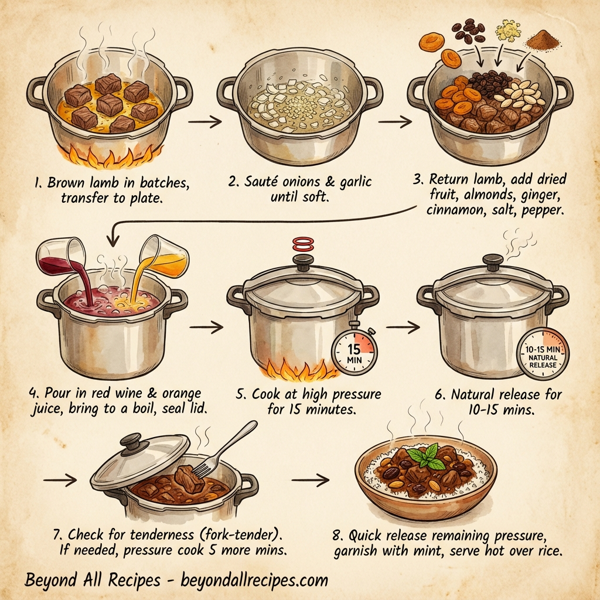 1. Brown lamb in batches, transfer to plate.

2. Sauté onions & garlic until soft.

3. Return lamb, add dried fruit, almonds, ginger, cinnamon, salt, pepper.

4. Pour in red wine & orange juice, bring to a boil, seal lid.

15 MIN

5. Cook at high pressure for 15 minutes.

10-15 MIN NATURAL RELEASE

6. Natural release for 10-15 mins.

7. Check for tenderness (fork-tender). If needed, pressure cook 5 more mins.

8. Quick release remaining pressure, garnish with mint, serve hot over rice.

Beyond All Recipes - beyondallrecipes.com