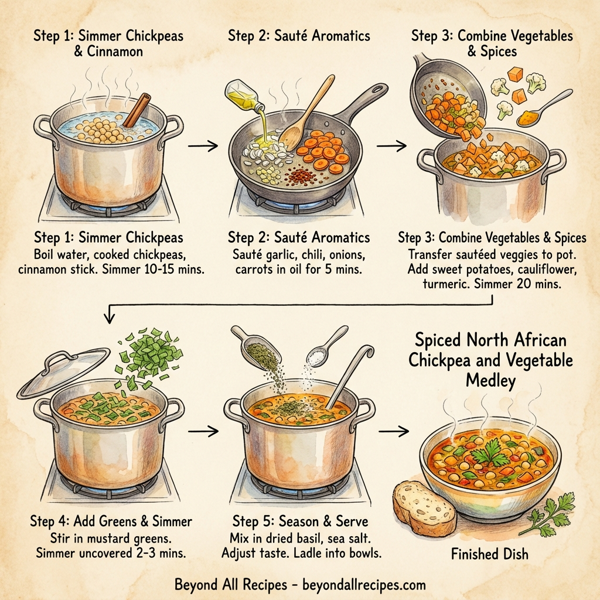 Step 1: Simmer Chickpeas & Cinnamon

Step 2: Sauté Aromatics

Step 3: Combine Vegetables & Spices

Step 1: Simmer Chickpeas
Boil water, cooked chickpeas, cinnamon stick. Simmer 10-15 mins.

Step 2: Sauté Aromatics
Sauté garlic, chili, onions, carrots in oil for 5 mins.

Step 3: Combine Vegetables & Spices
Transfer sautéed veggies to pot. Add sweet potatoes, cauliflower, turmeric. Simmer 20 mins.

Spiced North African Chickpea and Vegetable Medley

Step 4: Add Greens & Simmer
Stir in mustard greens. Simmer uncovered 2-3 mins.

Step 5: Season & Serve
Mix in dried basil, sea salt. Adjust taste. Ladle into bowls.

Finished Dish

Beyond All Recipes - beyondallrecipes.com