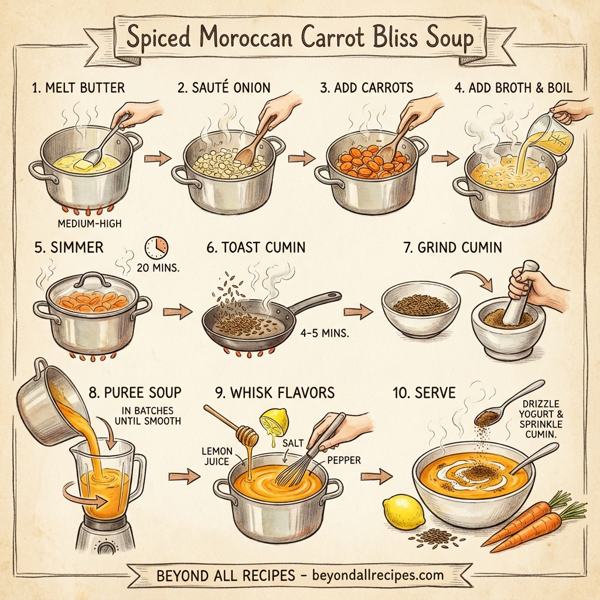 Spiced Moroccan Carrot Bliss Soup

1. MELT BUTTER

MEDIUM-HIGH

2. SAUTÉ ONION

3. ADD CARROTS

4. ADD BROTH & BOIL

5. SIMMER

20 MINS.

6. TOAST CUMIN

4-5 MINS.

7. GRIND CUMIN

8. PUREE SOUP

IN BATCHES UNTIL SMOOTH

9. WHISK FLAVORS

LEMON JUICE

SALT

PEPPER

10. SERVE

DRIZZLE YOGURT & SPRINKLE CUMIN.

BEYOND ALL RECIPES - beyondallrecipes.com