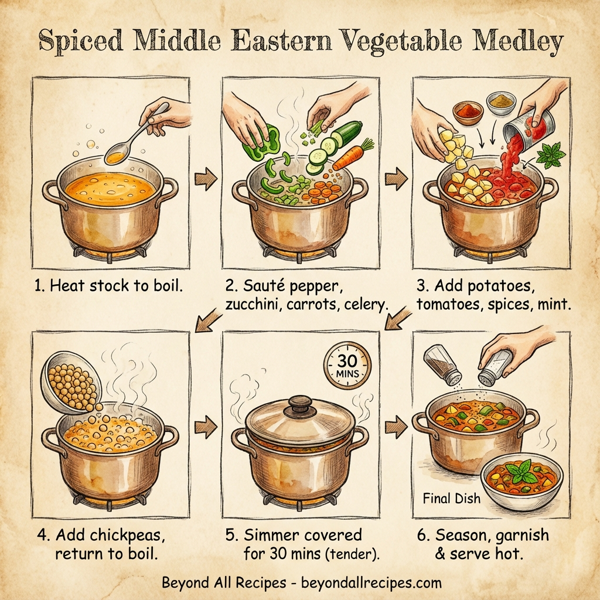 Spiced Middle Eastern Vegetable Medley

1. Heat stock to boil.

2. Sauté pepper, zucchini, carrots, celery.

3. Add potatoes, tomatoes, spices, mint.

4. Add chickpeas, return to boil.

30 MINS

5. Simmer covered for 30 mins (tender).

Final Dish

6. Season, garnish & serve hot.

Beyond All Recipes - beyondallrecipes.com