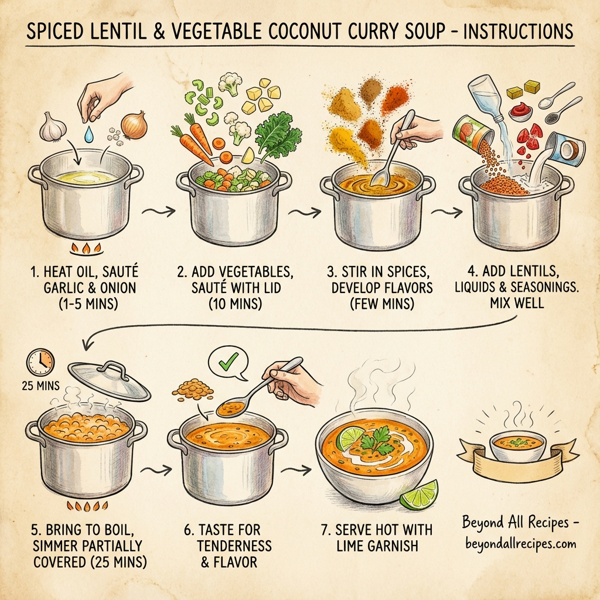 SPICED LENTIL & VEGETABLE COCONUT CURRY SOUP - INSTRUCTIONS

1. HEAT OIL, SAUTÉ GARLIC & ONION (1-5 MINS)

2. ADD VEGETABLES, SAUTÉ WITH LID (10 MINS)

3. STIR IN SPICES, DEVELOP FLAVORS (FEW MINS)

4. ADD LENTILS, LIQUIDS & SEASONINGS. MIX WELL

25 MINS

5. BRING TO BOIL, SIMMER PARTIALLY COVERED (25 MINS)

6. TASTE FOR TENDERNESS & FLAVOR

7. SERVE HOT WITH LIME GARNISH

Beyond All Recipes - beyondallrecipes.com