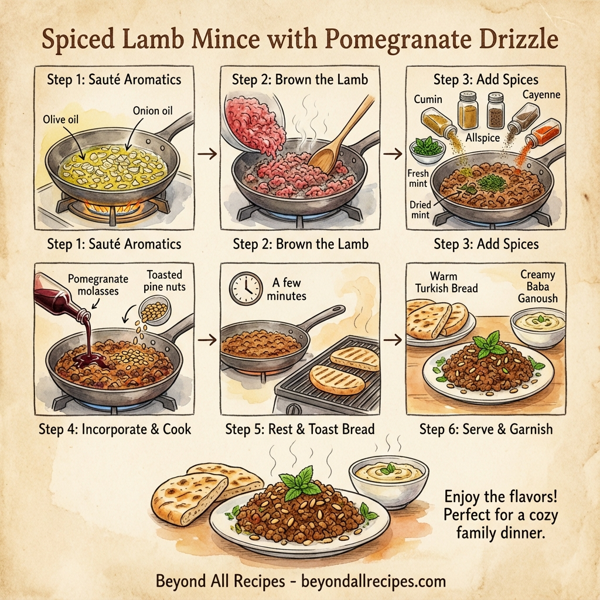 Spiced Lamb Mince with Pomegranate Drizzle

Step 1: Sauté Aromatics
Olive oil
Onion oil
Step 1: Sauté Aromatics

Step 2: Brown the Lamb
Step 2: Brown the Lamb

Step 3: Add Spices
Cumin
Cayenne
Allspice
Fresh mint
Dried mint
Step 3: Add Spices

Pomegranate molasses
Toasted pine nuts
Step 4: Incorporate & Cook

A few minutes
Step 5: Rest & Toast Bread

Warm Turkish Bread
Creamy Baba Ganoush
Step 6: Serve & Garnish

Enjoy the flavors! Perfect for a cozy family dinner.

Beyond All Recipes - beyondallrecipes.com