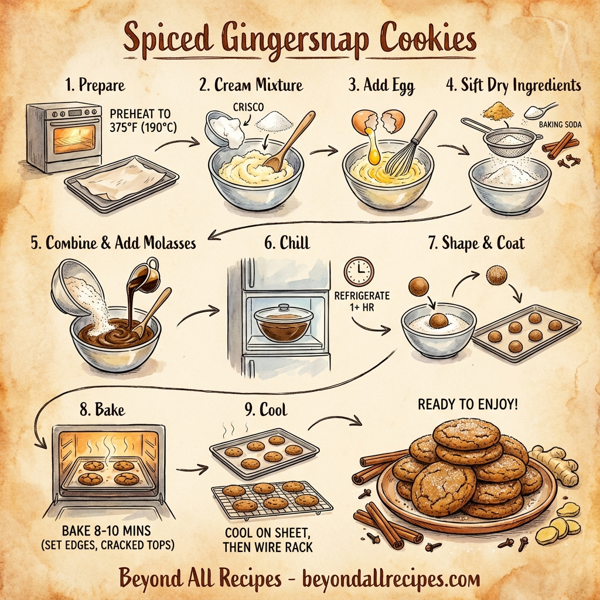 Spiced Gingersnap Cookies

1. Prepare

PREHEAT TO 375°F (190°C)

2. Cream Mixture

CRISCO

3. Add Egg

4. Sift Dry Ingredients

BAKING SODA

5. Combine & Add Molasses

6. Chill

REFRIGERATE 1+ HR

7. Shape & Coat

8. Bake

BAKE 8-10 MINS (SET EDGES, CRACKED TOPS)

9. Cool

COOL ON SHEET, THEN WIRE RACK

READY TO ENJOY!

Beyond All Recipes - beyondallrecipes.com