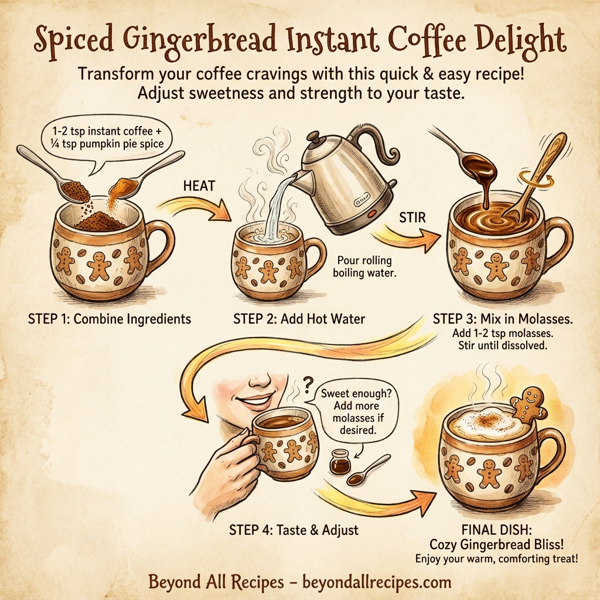 Spiced Gingerbread Instant Coffee Delight

Transform your coffee cravings with this quick & easy recipe! Adjust sweetness and strength to your taste.

1-2 tsp instant coffee + ¼ tsp pumpkin pie spice

HEAT

STEP 1: Combine Ingredients

Pour rolling boiling water.

STEP 2: Add Hot Water

STIR

STEP 3: Mix in Molasses.
Add 1-2 tsp molasses.
Stir until dissolved.

?

Sweet enough? Add more molasses if desired.

STEP 4: Taste & Adjust

FINAL DISH:
Cozy Gingerbread Bliss!
Enjoy your warm, comforting treat!

Beyond All Recipes – beyondallrecipes.com