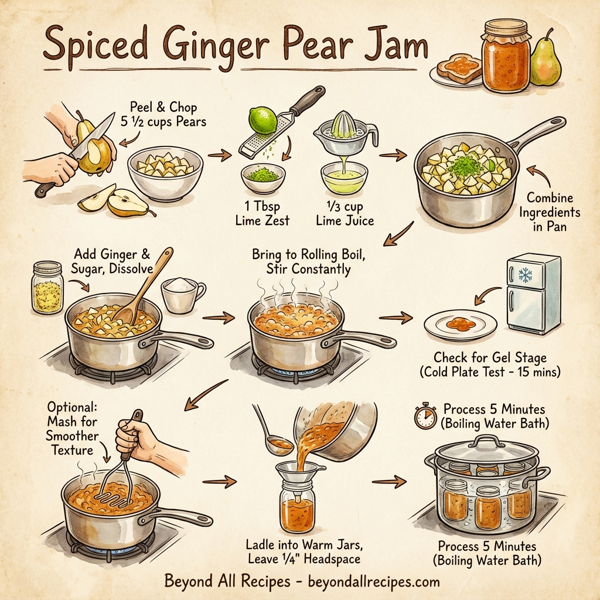 Spiced Ginger Pear Jam

Peel & Chop
5 ½ cups Pears

1 Tbsp
Lime Zest

⅓ cup
Lime Juice

Combine
Ingredients
in Pan

Add Ginger &
Sugar, Dissolve

Bring to Rolling Boil,
Stir Constantly

Check for Gel Stage
(Cold Plate Test - 15 mins)

Optional:
Mash for
Smoother
Texture

Ladle into Warm Jars,
Leave ¼" Headspace

Process 5 Minutes
(Boiling Water Bath)

Process 5 Minutes
(Boiling Water Bath)

Beyond All Recipes - beyondallrecipes.com