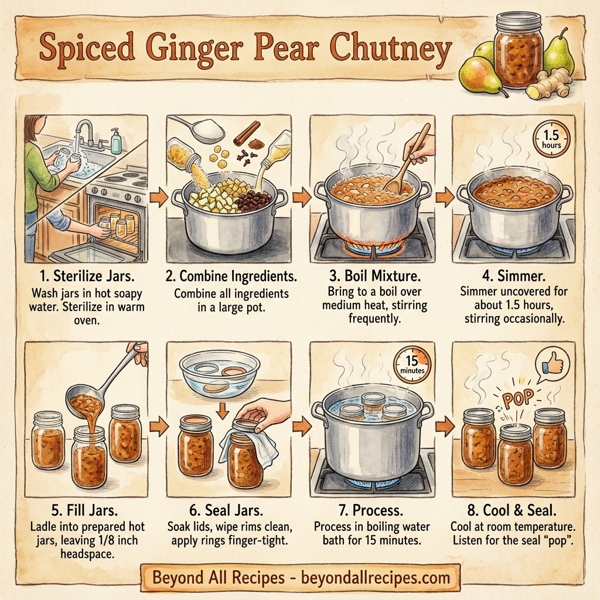 Spiced Ginger Pear Chutney

1.5 hours

1. Sterilize Jars.
Wash jars in hot soapy water. Sterilize in warm oven.

2. Combine Ingredients.
Combine all ingredients in a large pot.

3. Boil Mixture.
Bring to a boil over medium heat, stirring frequently.

4. Simmer.
Simmer uncovered for about 1.5 hours, stirring occasionally.

15 minutes

POP

5. Fill Jars.
Ladle into prepared hot jars, leaving 1/8 inch headspace.

6. Seal Jars.
Soak lids, wipe rims clean, apply rings finger-tight.

7. Process.
Process in boiling water bath for 15 minutes.

8. Cool & Seal.
Cool at room temperature. Listen for the seal "pop".

Beyond All Recipes - beyondallrecipes.com