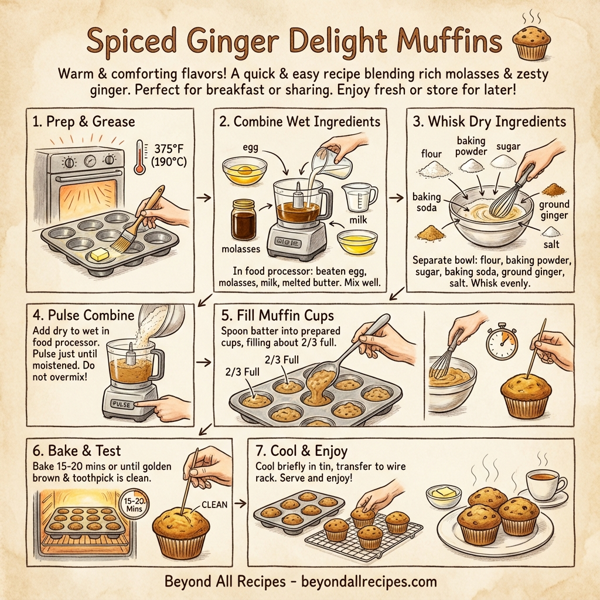 Spiced Ginger Delight Muffins

Warm & comforting flavors! A quick & easy recipe blending rich molasses & zesty ginger. Perfect for breakfast or sharing. Enjoy fresh or store for later!

1. Prep & Grease

375°F (190°C)

2. Combine Wet Ingredients

egg

molasses

milk

In food processor: beaten egg, molasses, milk, melted butter. Mix well.

3. Whisk Dry Ingredients

flour

baking powder

sugar

baking soda

ground ginger

salt

Separate bowl: flour, baking powder, sugar, baking soda, ground ginger, salt. Whisk evenly.

4. Pulse Combine

Add dry to wet in food processor. Pulse just until moistened. Do not overmix!

PULSE

5. Fill Muffin Cups

Spoon batter into prepared cups, filling about 2/3 full.

2/3 Full

2/3 Full

6. Bake & Test

Bake 15-20 mins or until golden brown & toothpick is clean.

15-20 Mins

CLEAN

7. Cool & Enjoy

Cool briefly in tin, transfer to wire rack. Serve and enjoy!

Beyond All Recipes - beyondallrecipes.com