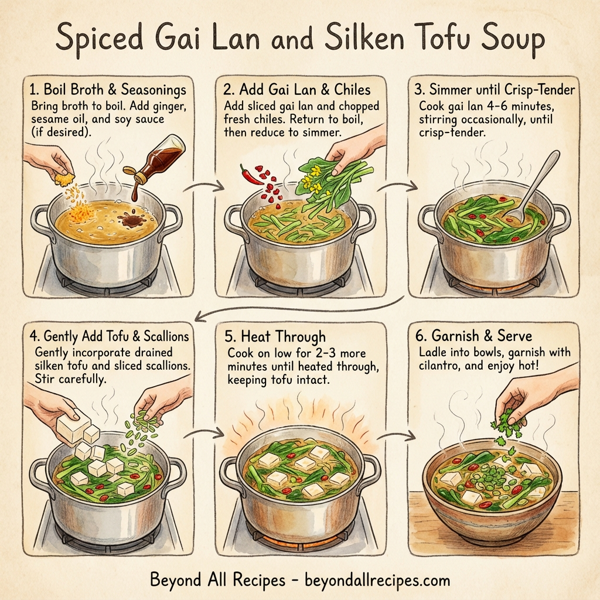 Spiced Gai Lan and Silken Tofu Soup

1. Boil Broth & Seasonings
Bring broth to boil. Add ginger, sesame oil, and soy sauce (if desired).

2. Add Gai Lan & Chiles
Add sliced gai lan and chopped fresh chiles. Return to boil, then reduce to simmer.

3. Simmer until Crisp-Tender
Cook gai lan 4-6 minutes, stirring occasionally, until crisp-tender.

4. Gently Add Tofu & Scallions
Gently incorporate drained silken tofu and sliced scallions. Stir carefully.

5. Heat Through
Cook on low for 2-3 more minutes until heated through, keeping tofu intact.

6. Garnish & Serve
Ladle into bowls, garnish with cilantro, and enjoy hot!

Beyond All Recipes - beyondallrecipes.com