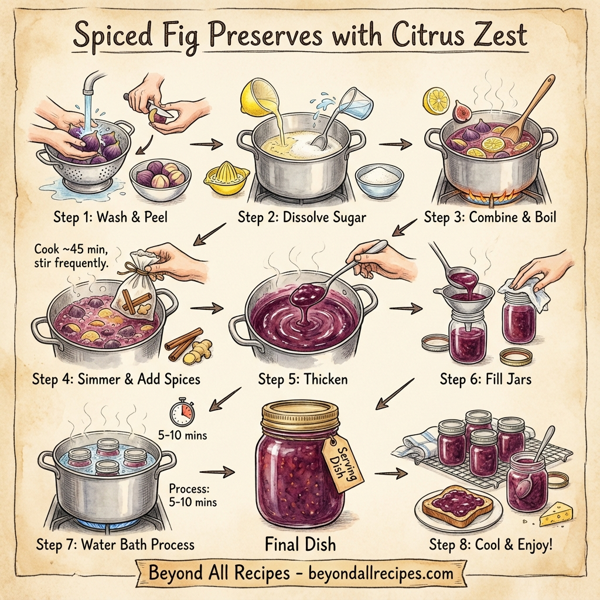 Spiced Fig Preserves with Citrus Zest

Step 1: Wash & Peel

Step 2: Dissolve Sugar

Step 3: Combine & Boil

Cook ~45 min, stir frequently.

Step 4: Simmer & Add Spices

Step 5: Thicken

Step 6: Fill Jars

5-10 mins

Process: 5-10 mins

Step 7: Water Bath Process

Serving Dish

Final Dish

Step 8: Cool & Enjoy!

Beyond All Recipes - beyondallrecipes.com