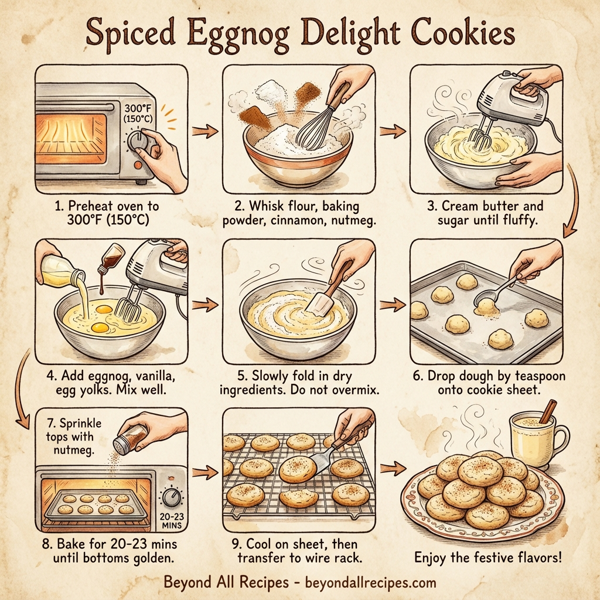 Spiced Eggnog Delight Cookies

300°F (150°C)

1. Preheat oven to 300°F (150°C)

2. Whisk flour, baking powder, cinnamon, nutmeg.

3. Cream butter and sugar until fluffy.

4. Add eggnog, vanilla, egg yolks. Mix well.

5. Slowly fold in dry ingredients. Do not overmix.

6. Drop dough by teaspoon onto cookie sheet.

7. Sprinkle tops with nutmeg.

20-23 MINS

8. Bake for 20-23 mins until bottoms golden.

9. Cool on sheet, then transfer to wire rack.

Enjoy the festive flavors!

Beyond All Recipes - beyondallrecipes.com