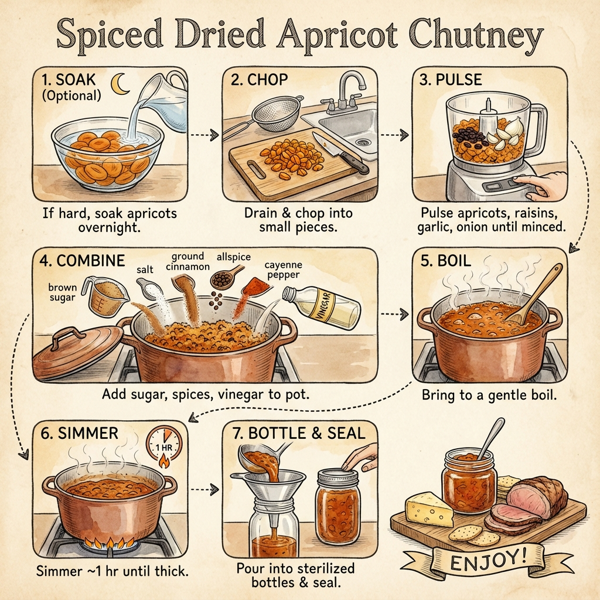 Spiced Dried Apricot Chutney

1. SOAK (Optional)

If hard, soak apricots overnight.

2. CHOP

Drain & chop into small pieces.

3. PULSE

Pulse apricots, raisins, garlic, onion until minced.

4. COMBINE

brown sugar

salt

ground cinnamon

allspice

cayenne pepper

VINEGAR

Add sugar, spices, vinegar to pot.

5. BOIL

Bring to a gentle boil.

6. SIMMER

1 HR

Simmer ~1 hr until thick.

7. BOTTLE & SEAL

Pour into sterilized bottles & seal.

ENJOY!