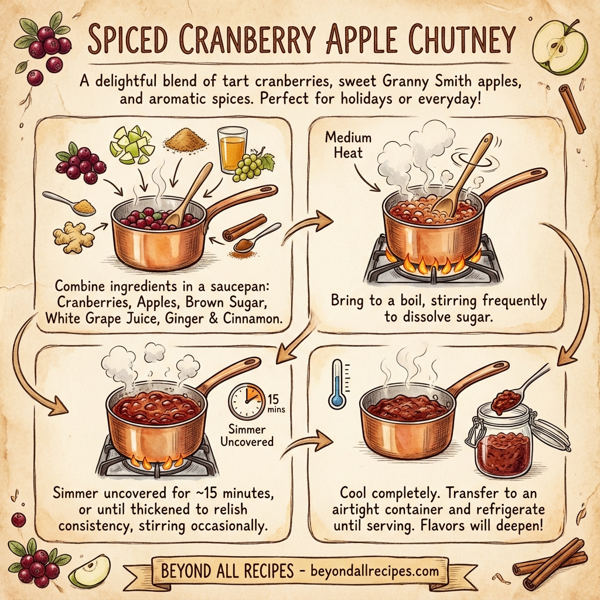 SPICED CRANBERRY APPLE CHUTNEY

A delightful blend of tart cranberries, sweet Granny Smith apples, and aromatic spices. Perfect for holidays or everyday!

Combine ingredients in a saucepan: Cranberries, Apples, Brown Sugar, White Grape Juice, Ginger & Cinnamon.

Medium Heat

Bring to a boil, stirring frequently to dissolve sugar.

15 mins

Simmer Uncovered

Simmer uncovered for ~15 minutes, or until thickened to relish consistency, stirring occasionally.

Cool completely. Transfer to an airtight container and refrigerate until serving. Flavors will deepen!

BEYOND ALL RECIPES - beyondallrecipes.com