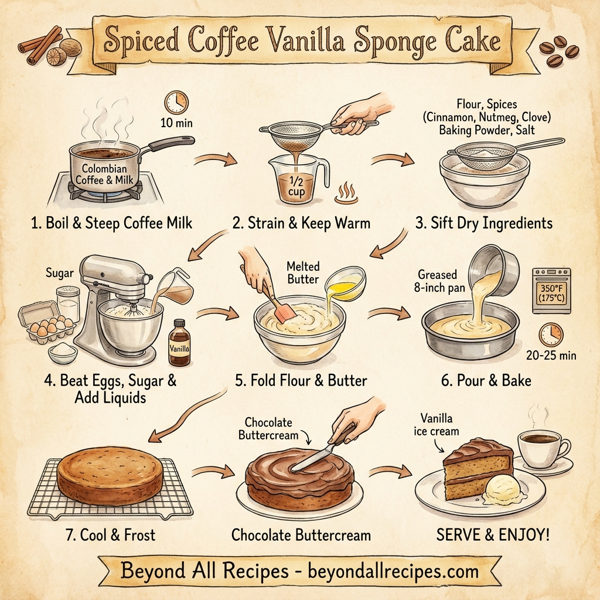 Spiced Coffee Vanilla Sponge Cake

10 min

Colombian Coffee & Milk

1. Boil & Steep Coffee Milk

1/2 cup

2. Strain & Keep Warm

Flour, Spices (Cinnamon, Nutmeg, Clove) Baking Powder, Salt

3. Sift Dry Ingredients

Sugar

Vanilla

4. Beat Eggs, Sugar & Add Liquids

Melted Butter

5. Fold Flour & Butter

Greased 8-inch pan

350°F (175°C)

20-25 min

6. Pour & Bake

7. Cool & Frost

Chocolate Buttercream

Chocolate Buttercream

Vanilla ice cream

SERVE & ENJOY!

Beyond All Recipes - beyondallrecipes.com