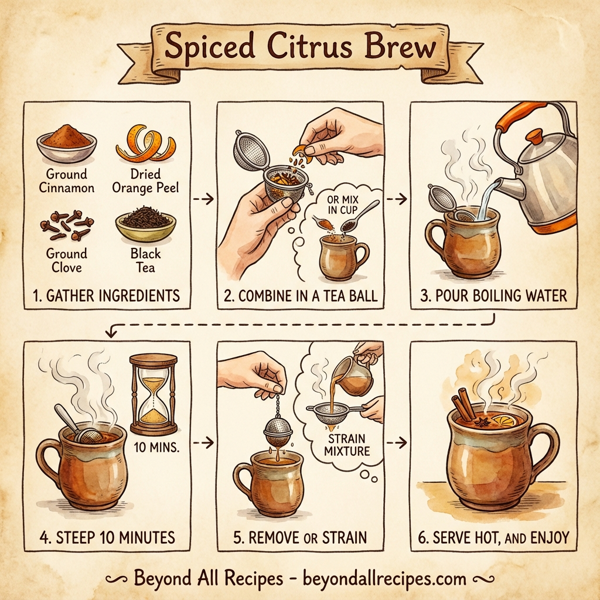 Spiced Citrus Brew

Ground Cinnamon

Dried Orange Peel

Ground Clove

Black Tea

1. GATHER INGREDIENTS

OR MIX IN CUP

2. COMBINE IN A TEA BALL

3. POUR BOILING WATER

10 MINS.

4. STEEP 10 MINUTES

STRAIN MIXTURE

5. REMOVE OR STRAIN

6. SERVE HOT, AND ENJOY

Beyond All Recipes - beyondallrecipes.com