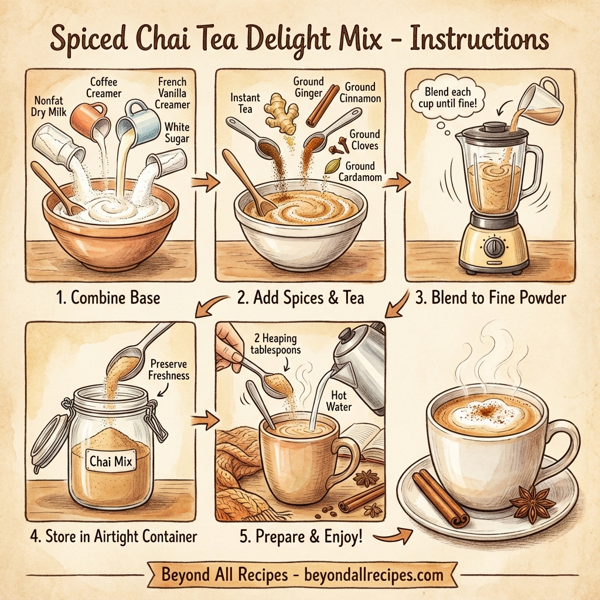 Spiced Chai Tea Delight Mix - Instructions

Nonfat Dry Milk
Coffee Creamer
French Vanilla Creamer
White Sugar

1. Combine Base

Instant Tea
Ground Ginger
Ground Cinnamon
Ground Cloves
Ground Cardamom

2. Add Spices & Tea

Blend each cup until fine!

3. Blend to Fine Powder

Preserve Freshness
Chai Mix

4. Store in Airtight Container

2 Heaping tablespoons
Hot Water

5. Prepare & Enjoy!

Beyond All Recipes - beyondallrecipes.com