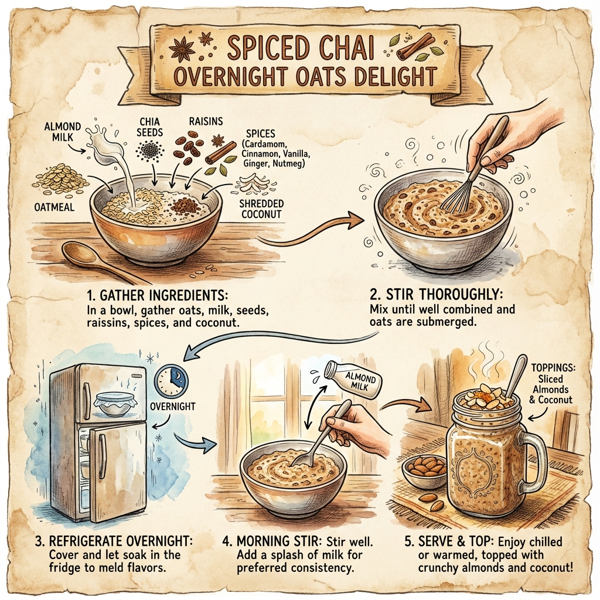 SPICED CHAI
OVERNIGHT OATS DELIGHT

ALMOND MILK

CHIA SEEDS

RAISINS

SPICES (Cardamom, Cinnamon, Vanilla, Ginger, Nutmeg)

OATMEAL

SHREDDED COCONUT

1. GATHER INGREDIENTS: In a bowl, gather oats, milk, seeds, raissins, spices, and coconut.

2. STIR THOROUGHLY: Mix until well combined and oats are submerged.

OVERNIGHT

ALMOND MILK

TOPPINGS: Sliced Almonds & Coconut

3. REFRIGERATE OVERNIGHT: Cover and let soak in the fridge to meld flavors.

4. MORNING STIR: Stir well. Add a splash of milk for preferred consistency.

5. SERVE & TOP: Enjoy chilled or warmed, topped with crunchy almonds and coconut!