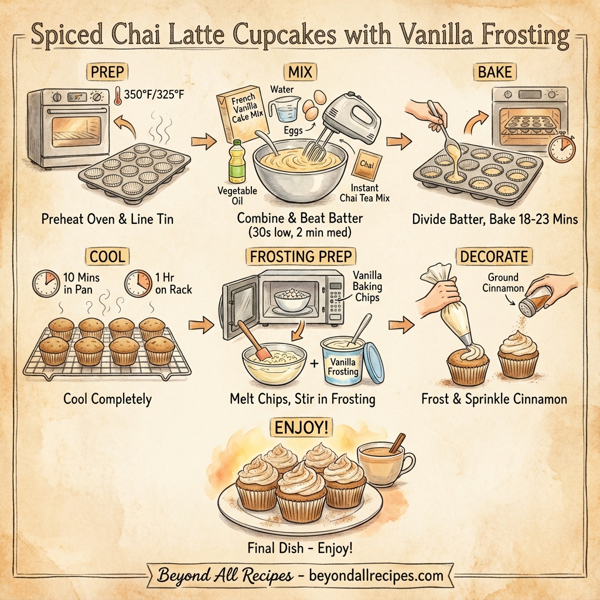 Spiced Chai Latte Cupcakes with Vanilla Frosting

PREP

350°F/325°F

Preheat Oven & Line Tin

MIX

French Vanilla Cake Mix

Water

Eggs

Vegetable Oil

Chai

Instant Chai Tea Mix

Combine & Beat Batter (30s low, 2 min med)

BAKE

Divide Batter, Bake 18-23 Mins

COOL

10 Mins in Pan

1 Hr on Rack

Cool Completely

FROSTING PREP

Vanilla Baking Chips

Vanilla Frosting

Melt Chips, Stir in Frosting

DECORATE

Ground Cinnamon

Frost & Sprinkle Cinnamon

ENJOY!

Final Dish - Enjoy!

Beyond All Recipes - beyondallrecipes.com