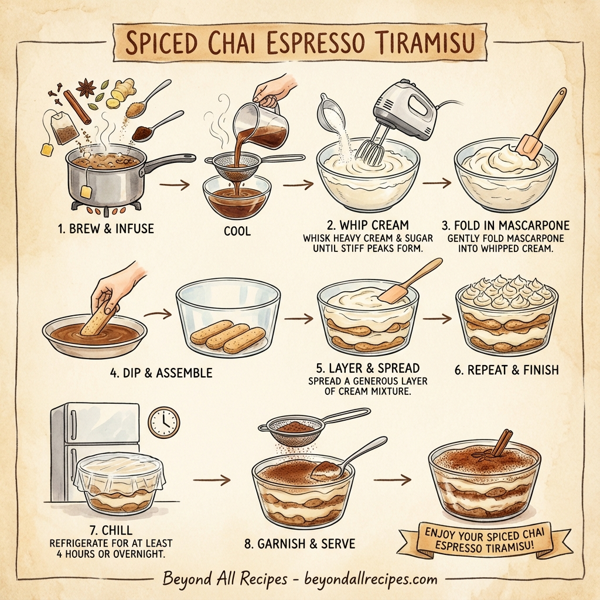 SPICED CHAI ESPRESSO TIRAMISU

1. BREW & INFUSE

COOL

2. WHIP CREAM
WHISK HEAVY CREAM & SUGAR UNTIL STIFF PEAKS FORM.

3. FOLD IN MASCARPONE
GENTLY FOLD MASCARPONE INTO WHIPPED CREAM.

4. DIP & ASSEMBLE

5. LAYER & SPREAD
SPREAD A GENEROUS LAYER OF CREAM MIXTURE.

6. REPEAT & FINISH

7. CHILL
REFRIGERATE FOR AT LEAST 4 HOURS OR OVERNIGHT.

8. GARNISH & SERVE

ENJOY YOUR SPICED CHAI ESPRESSO TIRAMISU!

Beyond All Recipes - beyondallrecipes.com