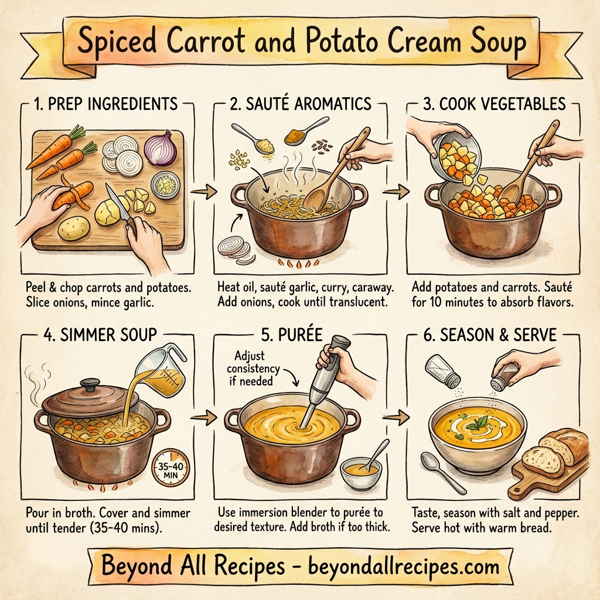 Spiced Carrot and Potato Cream Soup

1. PREP INGREDIENTS

Peel & chop carrots and potatoes. Slice onions, mince garlic.

2. SAUTÉ AROMATICS

Heat oil, sauté garlic, curry, caraway. Add onions, cook until translucent.

3. COOK VEGETABLES

Add potatoes and carrots. Sauté for 10 minutes to absorb flavors.

4. SIMMER SOUP

35-40 MIN

Pour in broth. Cover and simmer until tender (35-40 mins).

5. PURÉE

Adjust consistency if needed

Use immersion blender to purée to desired texture. Add broth if too thick.

6. SEASON & SERVE

Taste, season with salt and pepper. Serve hot with warm bread.

Beyond All Recipes - beyondallrecipes.com