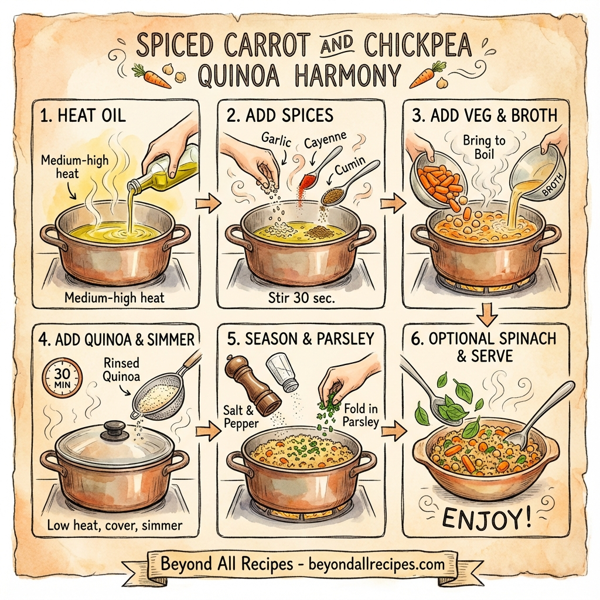 SPICED CARROT AND CHICKPEA QUINOA HARMONY

1. HEAT OIL

Medium-high heat

Medium-high heat

2. ADD SPICES

Garlic

Cayenne

Cumin

Stir 30 sec.

3. ADD VEG & BROTH

Bring to Boil

BROTH

4. ADD QUINOA & SIMMER

30 MIN

Rinsed Quinoa

Low heat, cover, simmer

5. SEASON & PARSLEY

Salt & Pepper

Fold in Parsley

6. OPTIONAL SPINACH & SERVE

ENJOY!

Beyond All Recipes - beyondallrecipes.com