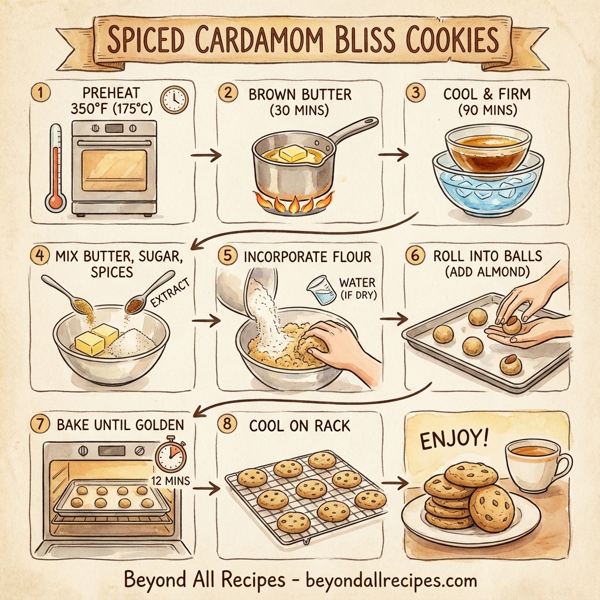 SPICED CARDAMOM BLISS COOKIES

1 PREHEAT 350°F (175°C)

2 BROWN BUTTER (30 MINS)

3 COOL & FIRM (90 MINS)

4 MIX BUTTER, SUGAR, SPICES

EXTRACT

5 INCORPORATE FLOUR

WATER (IF DRY)

6 ROLL INTO BALLS (ADD ALMOND)

7 BAKE UNTIL GOLDEN

12 MINS

8 COOL ON RACK

ENJOY!

Beyond All Recipes - beyondallrecipes.com