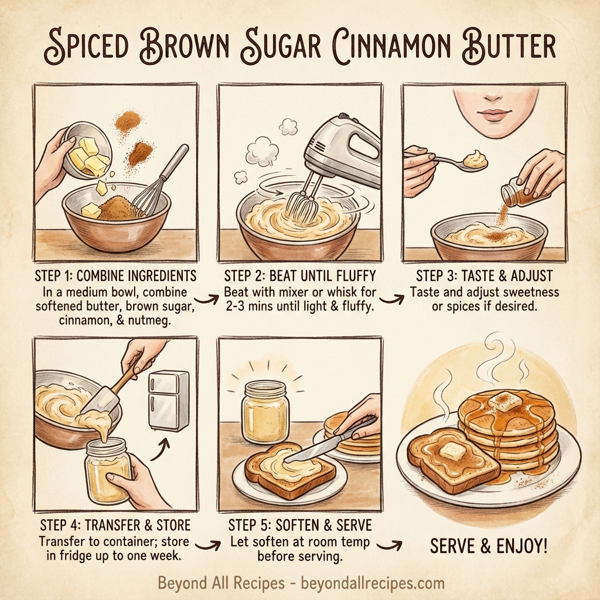 SPICED BROWN SUGAR CINNAMON BUTTER

STEP 1: COMBINE INGREDIENTS
In a medium bowl, combine softened butter, brown sugar, cinnamon, & nutmeg.

STEP 2: BEAT UNTIL FLUFFY
Beat with mixer or whisk for 2-3 mins until light & fluffy.

STEP 3: TASTE & ADJUST
Taste and adjust sweetness or spices if desired.

STEP 4: TRANSFER & STORE
Transfer to container; store in fridge up to one week.

STEP 5: SOFTEN & SERVE
Let soften at room temp before serving.

SERVE & ENJOY!

Beyond All Recipes - beyondallrecipes.com