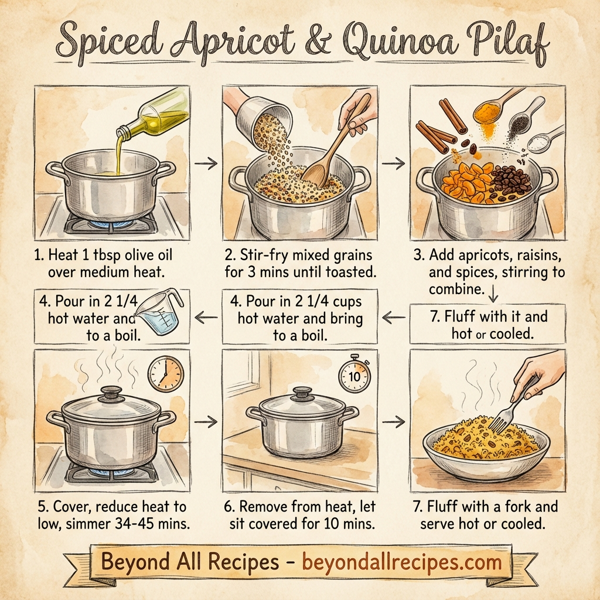 Spiced Apricot & Quinoa Pilaf

1. Heat 1 tbsp olive oil over medium heat.

2. Stir-fry mixed grains for 3 mins until toasted.

3. Add apricots, raisins, and spices, stirring to combine.

4. Pour in 2 1/4 hot water and to a boil.

4. Pour in 2 1/4 cups hot water and bring to a boil.

7. Fluff with it and hot or cooled.

10

5. Cover, reduce heat to low, simmer 34-45 mins.

6. Remove from heat, let sit covered for 10 mins.

7. Fluff with a fork and serve hot or cooled.

Beyond All Recipes - beyondallrecipes.com