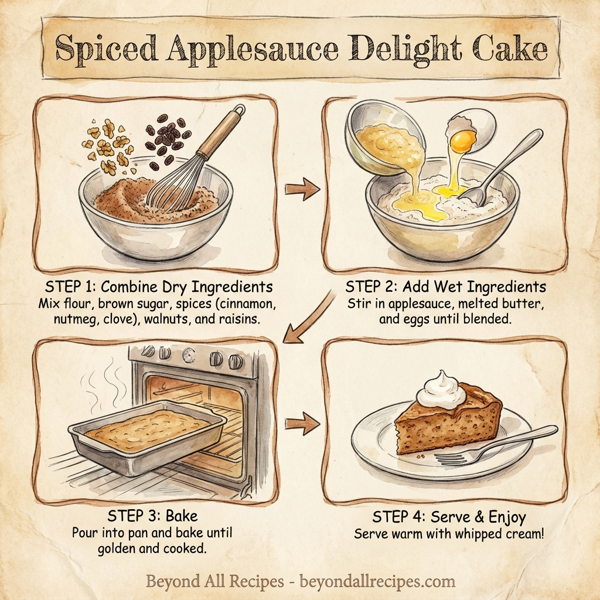 Spiced Applesauce Delight Cake

STEP 1: Combine Dry Ingredients
Mix flour, brown sugar, spices (cinnamon, nutmeg, clove), walnuts, and raisins.

STEP 2: Add Wet Ingredients
Stir in applesauce, melted butter, and eggs until blended.

STEP 3: Bake
Pour into pan and bake until golden and cooked.

STEP 4: Serve & Enjoy
Serve warm with whipped cream!

Beyond All Recipes - beyondallrecipes.com