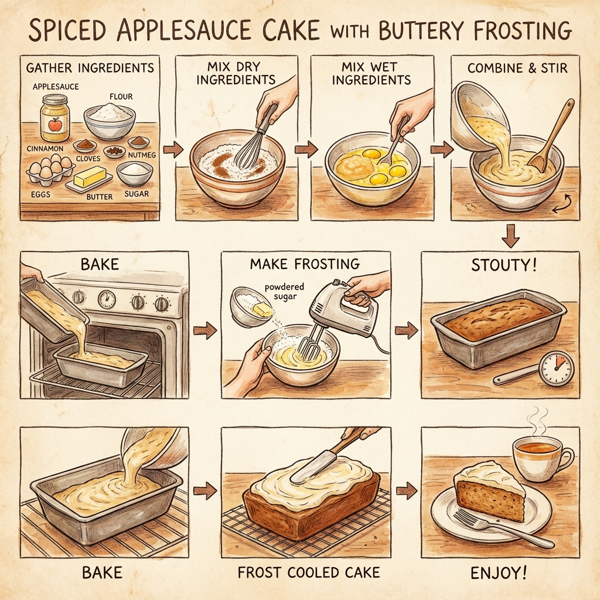 SPICED APPLESAUCE CAKE WITH BUTTERY FROSTING

GATHER INGREDIENTS

APPLESAUCE

FLOUR

CINNAMON

CLOVES

NUTMEG

EGGS

BUTTER

SUGAR

MIX DRY INGREDIENTS

MIX WET INGREDIENTS

COMBINE & STIR

BAKE

MAKE FROSTING

powdered sugar

STOUTY!

BAKE

FROST COOLED CAKE

ENJOY!