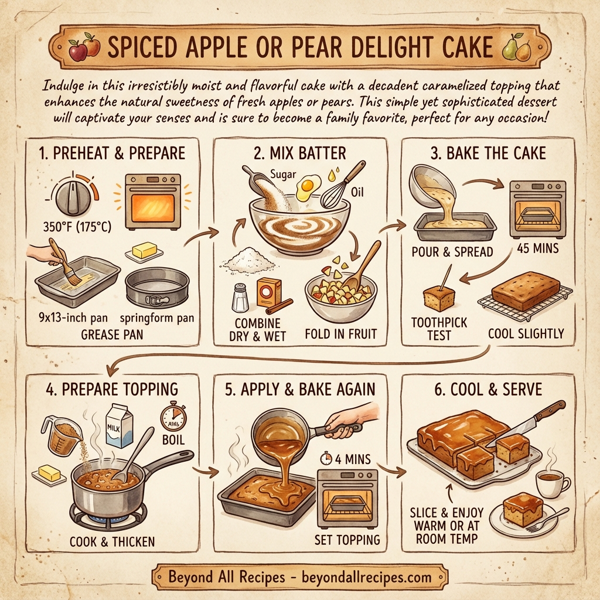 SPICED APPLE OR PEAR DELIGHT CAKE

Indulge in this irresistibly moist and flavorful cake with a decadent caramelized topping that enhances the natural sweetness of fresh apples or pears. This simple yet sophisticated dessert will captivate your senses and is sure to become a family favorite, perfect for any occasion!

1. PREHEAT & PREPARE

350°F (175°C)

9x13-inch pan

springform pan

GREASE PAN

2. MIX BATTER

Sugar

Oil

COMBINE DRY & WET

FOLD IN FRUIT

3. BAKE THE CAKE

POUR & SPREAD

45 MINS

TOOTHPICK TEST

COOL SLIGHTLY

4. PREPARE TOPPING

MILK

BOIL

COOK & THICKEN

5. APPLY & BAKE AGAIN

4 MINS

SET TOPPING

6. COOL & SERVE

SLICE & ENJOY WARM OR AT ROOM TEMP

Beyond All Recipes - beyondallrecipes.com