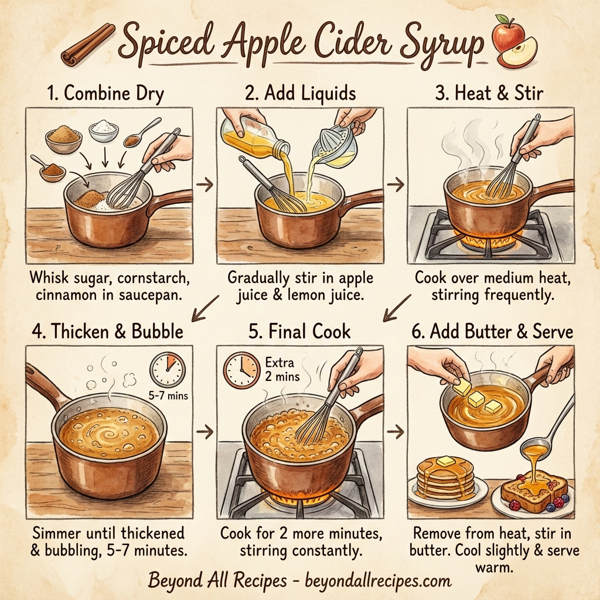 Spiced Apple Cider Syrup

1. Combine Dry

Whisk sugar, cornstarch, cinnamon in saucepan.

2. Add Liquids

Gradually stir in apple juice & lemon juice.

3. Heat & Stir

Cook over medium heat, stirring frequently.

4. Thicken & Bubble

5-7 mins

Simmer until thickened & bubbling, 5-7 minutes.

5. Final Cook

Extra 2 mins

Cook for 2 more minutes, stirring constantly.

6. Add Butter & Serve

Remove from heat, stir in butter. Cool slightly & serve warm.

Beyond All Recipes - beyondallrecipes.com