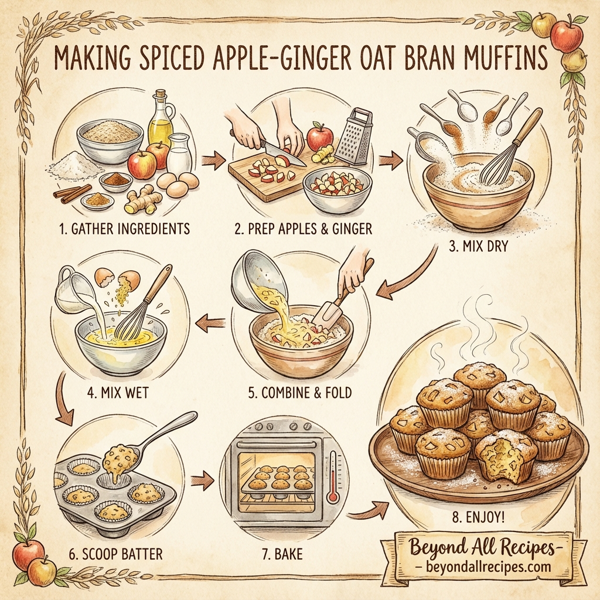 MAKING SPICED APPLE-GINGER OAT BRAN MUFFINS

1. GATHER INGREDIENTS

2. PREP APPLES & GINGER

3. MIX DRY

4. MIX WET

5. COMBINE & FOLD

6. SCOOP BATTER

7. BAKE

8. ENJOY!

Beyond All Recipes-
– beyondallrecipes.com